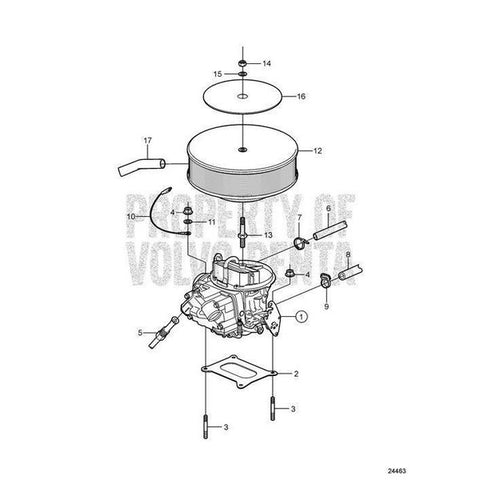 14
15
16
17
12
PROPERTY OF
VOLVO PENTA
10
4
11
13
7
6
8
4
9
1
5
2
3
3
24463