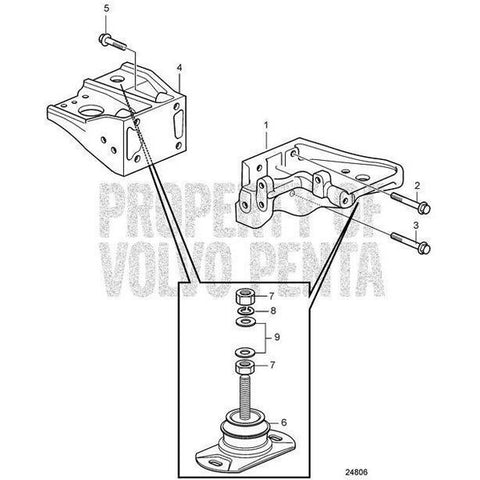 5
4
1
2
3
PROPERTY OF
VOLVO PENTA
7
8
9
7
6
24806