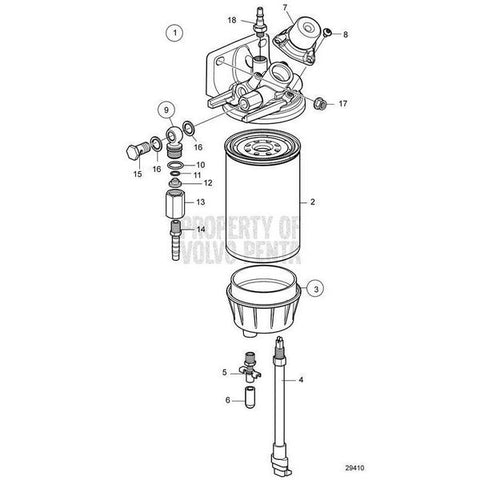 1
18
7
8
17
9
16
15
16
10
11
12
13
14
2
PROPERTY OF VOLVO PENTA
3
5
4
6
29410