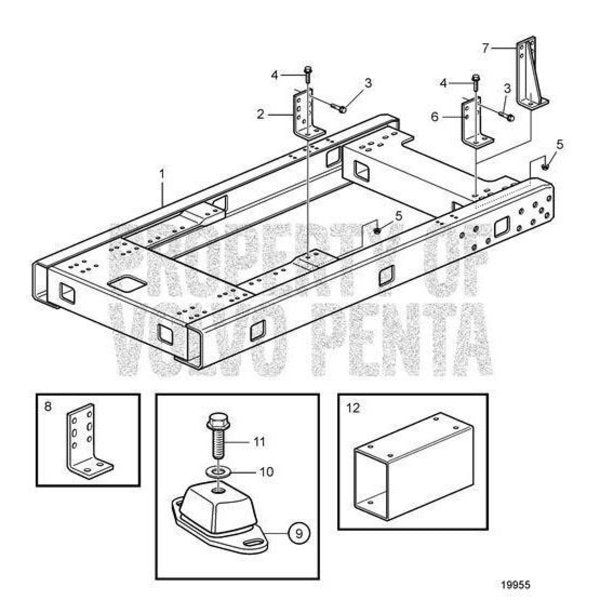 7
4
3
4
3
2
6
5
1
5
PROPERTY OF
VOLVO PENTA
8
11
10
9
12
19955