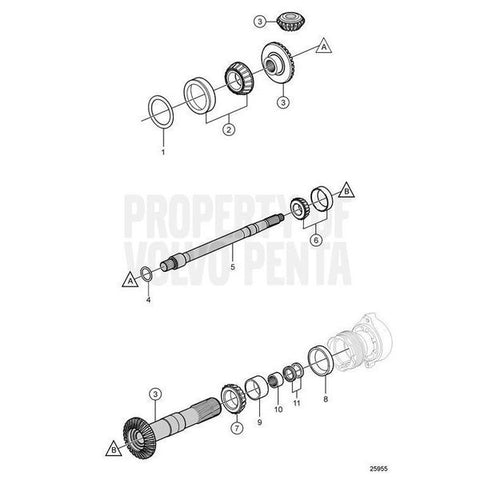 3
A
3
2
1
PROPERTY OF
VOLVO PENTA
B
6
5
A
4
3
7
9
10
11
8
B
25955