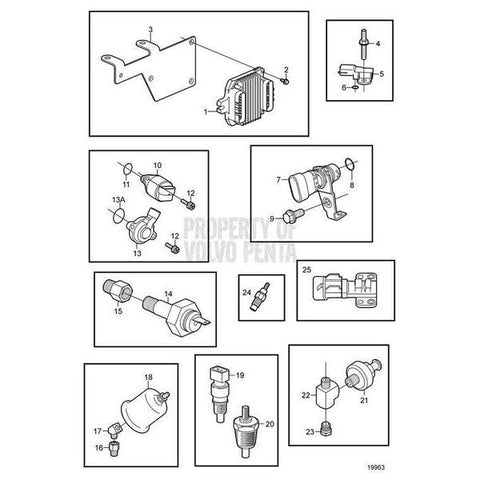 3
2
1
4
5
6
10
11
12
13A
12
13
7
8
9
PROPERTY OF
VOLVO PENTA
14
15
24
25
18
17
16
19
20
22
21
23
19963